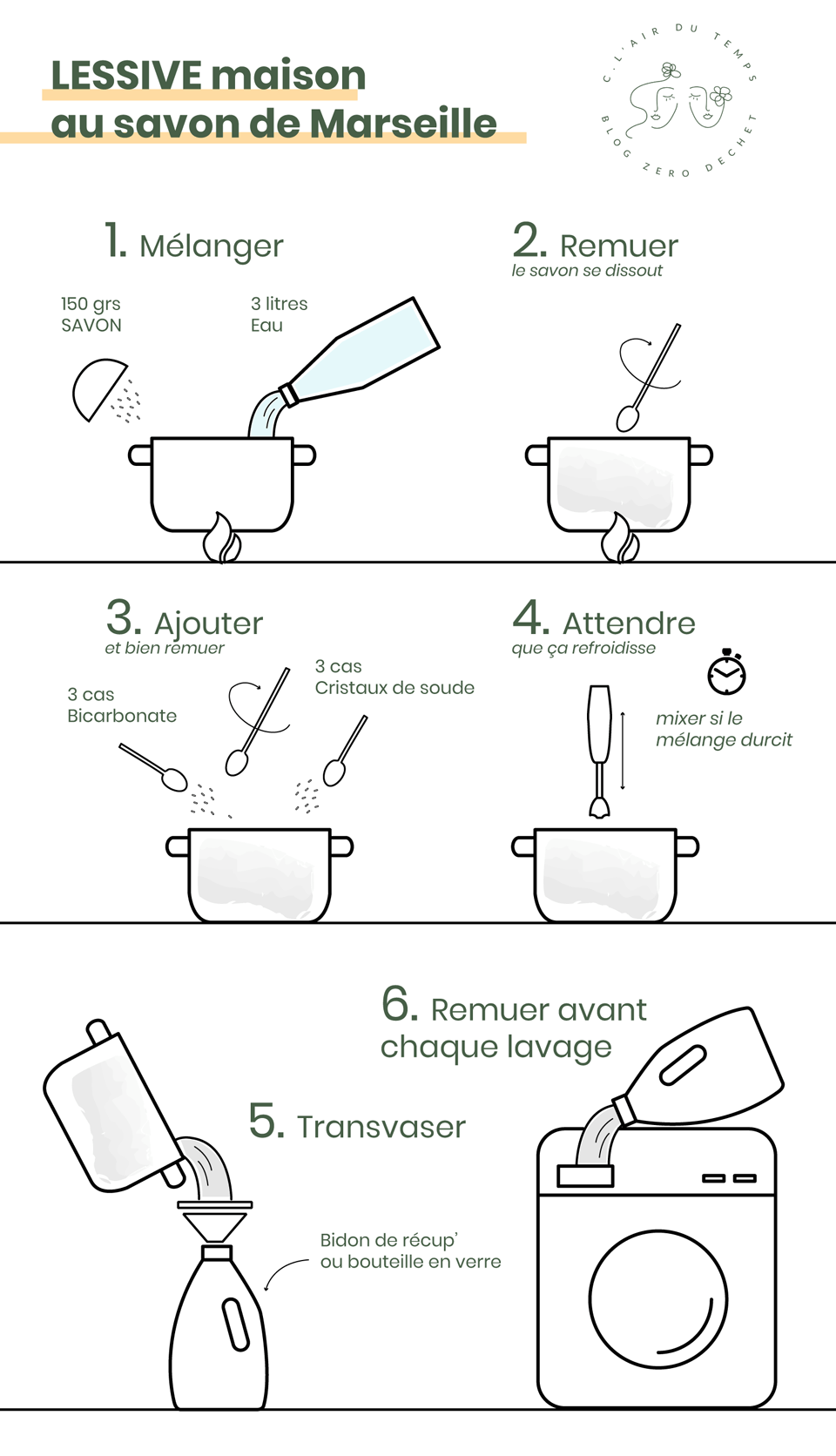 LESSIVE maison
au savon de Marseille

C.L'AIR DU TEMPS
BLOG ZERO DECHET

1. Mélanger

150 grs
SAVON

3 litres
Eau

2. Remuer
le savon se dissout

3. Ajouter
et bien remuer

3 cas
Bicarbonate

3 cas
Cristaux de soude

4. Attendre
que ça refroidisse

mixer si le mélange durcit

6. Remuer avant chaque lavage

5. Transvaser

Bidon de récup'
ou bouteille en verre